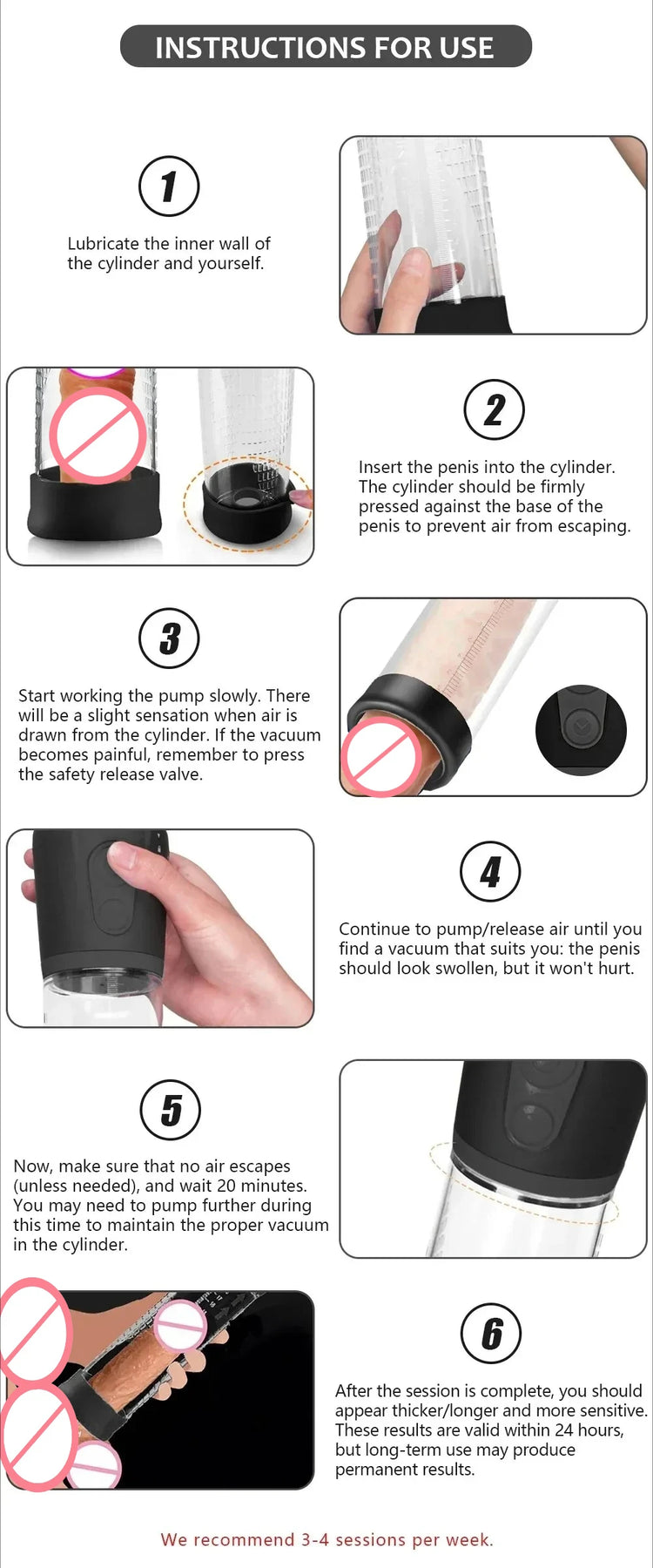 INSTRUCTIONS FOR USE

1

Lubricate the inner wall of the cylinder and yourself.

2

Insert the penis into the cylinder. The cylinder should be firmly pressed against the base of the penis to prevent air from escaping.

3

Start working the pump slowly. There will be a slight sensation when air is drawn from the cylinder. If the vacuum becomes painful, remember to press the safety release valve.

4

Continue to pump/release air until you find a vacuum that suits you: the penis should look swollen, but it won't hurt.

5

Now, make sure that no air escapes (unless needed), and wait 20 minutes. You may need to pump further during this time to maintain the proper vacuum in the cylinder.

6

After the session is complete, you should appear thicker/longer and more sensitive. These results are valid within 24 hours, but long-term use may produce permanent results.

We recommend 3-4 sessions per week.