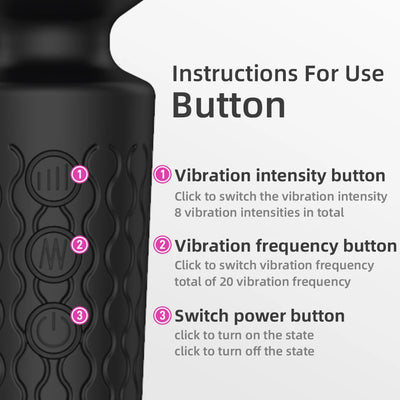 Instructions For Use
Button

1
2
3

1 Vibration intensity button
Click to switch the vibration intensity
8 vibration intensities in total

2 Vibration frequency button
Click to switch vibration frequency
total of 20 vibration frequency

3 Switch power button
click to turn on the state
click to turn off the state